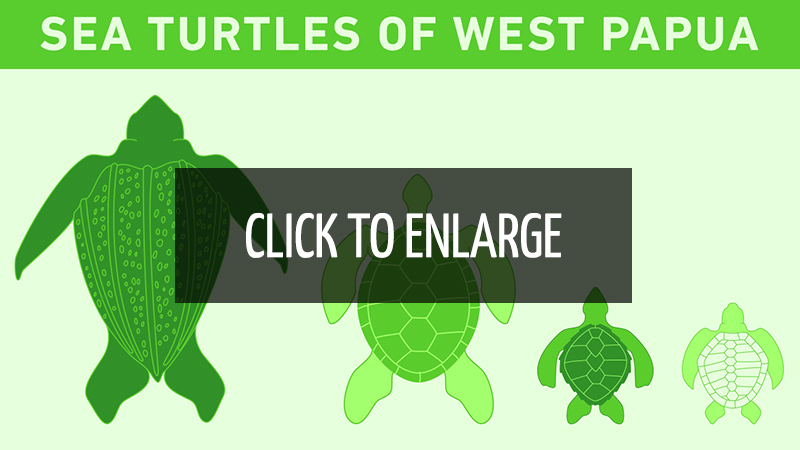 SEA TURTLES OF WEST PAPUA

CLICK TO ENLARGE