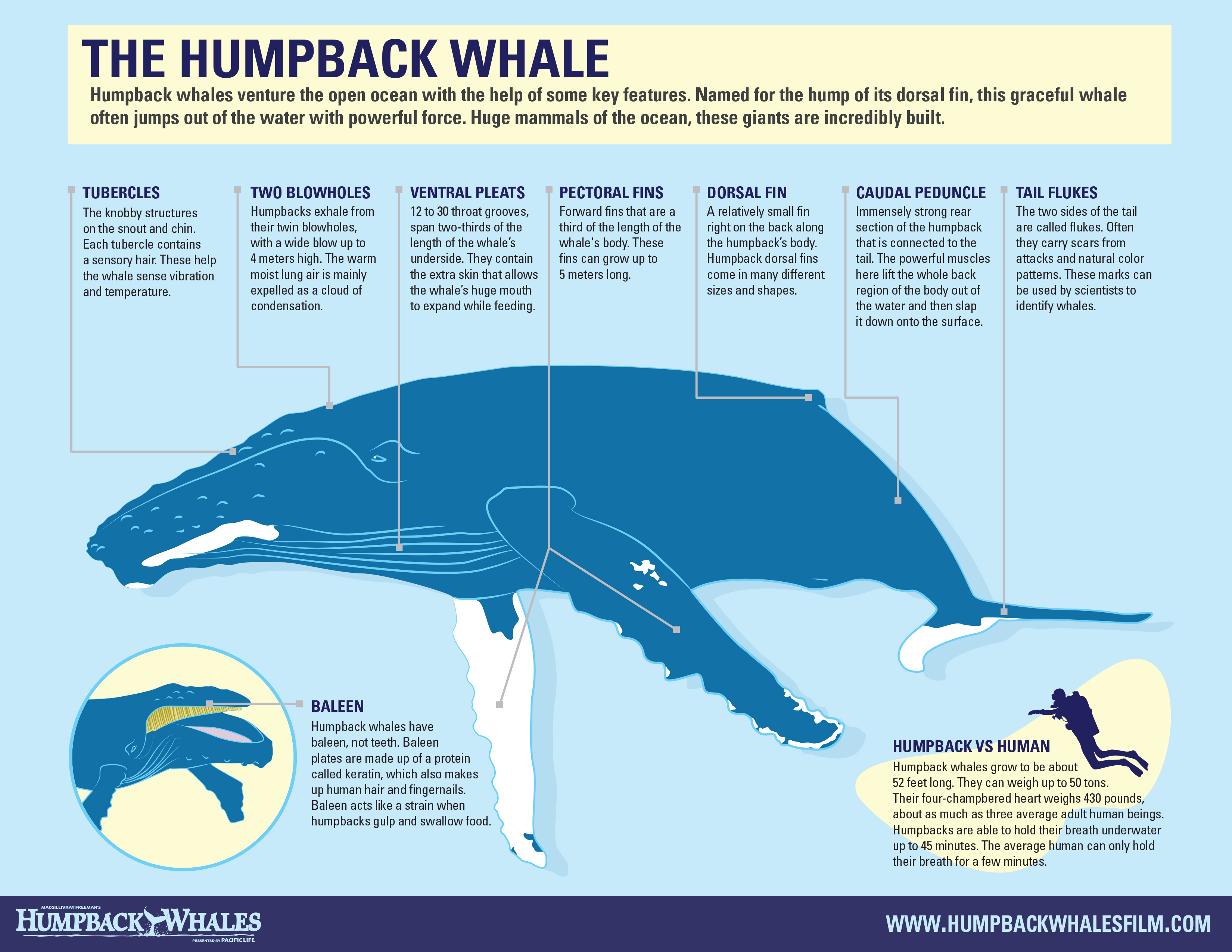 THE HUMPBACK WHALE

Humpback whales venture the open ocean with the help of some key features. Named for the hump of its dorsal fin, this graceful whale often jumps out of the water with powerful force. Huge mammals of the ocean, these giants are incredibly built.

TUBERCLES
The knobby structures on the snout and chin. Each tubercle contains a sensory hair. These help the whale sense vibration and temperature.

TWO BLOWHOLES
Humpbacks exhale from their twin blowholes, with a wide blow up to 4 meters high. The warm moist lung air is mainly expelled as a cloud of condensation.

VENTRAL PLEATS
12 to 30 throat grooves, span two-thirds of the length of the whale's underside. They contain the extra skin that allows the whale's huge mouth to expand while feeding.

PECTORAL FINS
Forward fins that are a third of the length of the whale's body. These fins can grow up to 5 meters long.

DORSAL FIN
A relatively small fin right on the back along the humpback's body. Humpback dorsal fins come in many different sizes and shapes.

CAUDAL PEDUNCLE
Immensely strong rear section of the humpback that is connected to the tail. The powerful muscles here lift the whole back region of the body out of the water and then slap it down onto the surface.

TAIL FLUKES
The two sides of the tail are called flukes. Often they carry scars from attacks and natural color patterns. These marks can be used by scientists to identify whales.

BALEEN
Humpback whales have baleen, not teeth. Baleen plates are made up of a protein called keratin, which also makes up human hair and fingernails. Baleen acts like a strain when humpbacks gulp and swallow food.

HUMPBACK VS HUMAN
Humpback whales grow to be about 52 feet long. They can weigh up to 50 tons. Their four-champbered heart weighs 430 pounds, about as much as three average adult human beings. Humpbacks are able to hold their breath underwater up to 45 minutes. The average human can only hold their breath for a few minutes.

MACGILLIVRAY FREEMAN'S
HUMPBACK WHALES
PRESENTED BY PACIFIC LIFE

WWW.HUMPBACKWHALESFILM.COM